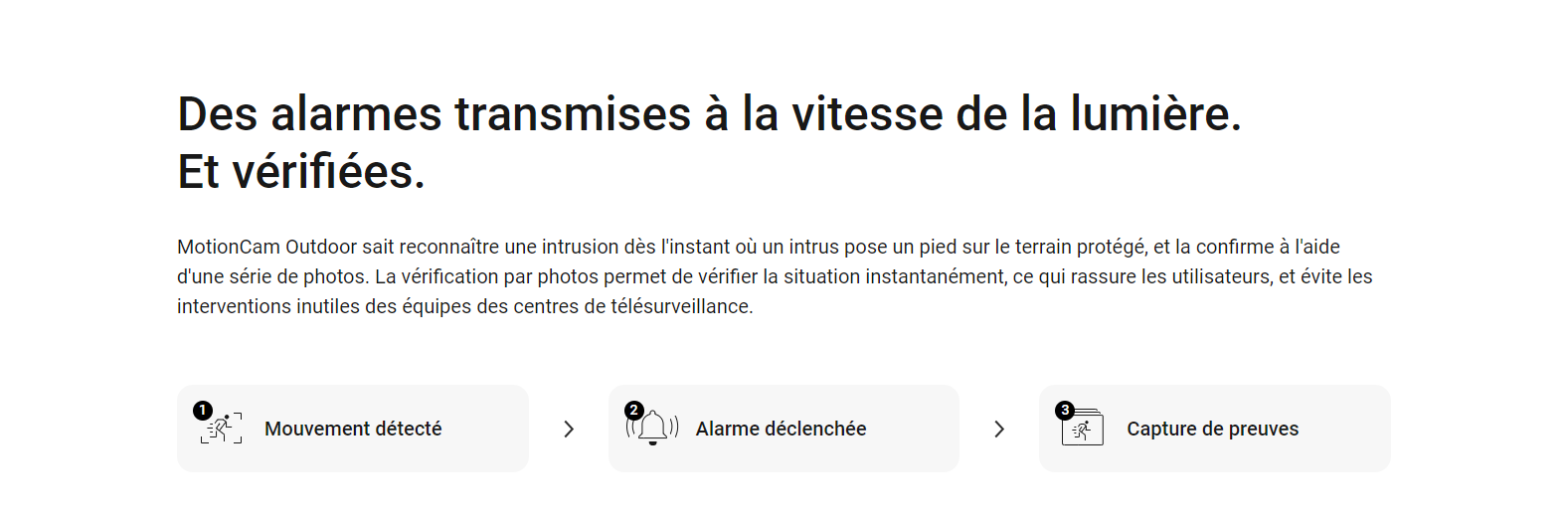 Des alarmes transmises à la vitesse de la lumière.
Et vérifiées.

MotionCam Outdoor sait reconnaître une intrusion dès l'instant où un intrus pose un pied sur le terrain protégé, et la confirme à l'aide d'une série de photos. La vérification par photos permet de vérifier la situation instantanément, ce qui rassure les utilisateurs, et évite les interventions inutiles des équipes des centres de télésurveillance.

1 Mouvement détecté

>

2 Alarme déclenchée

>

3 Capture de preuves